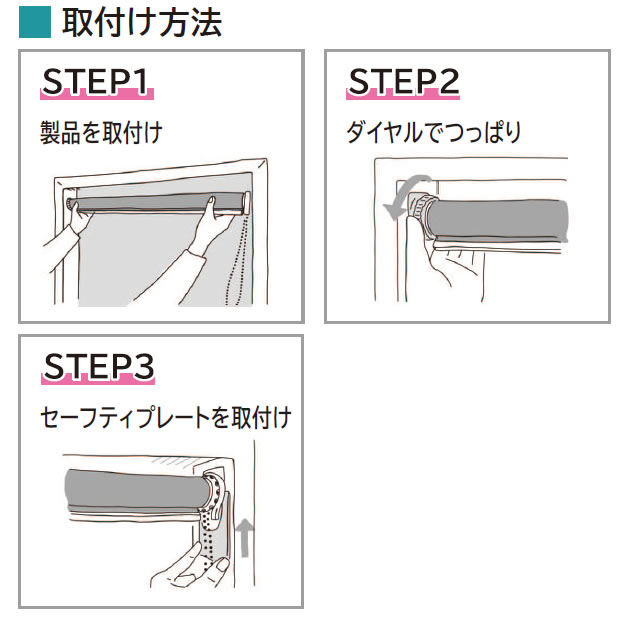 取付け方法

STEP1

製品を取付け

STEP2

ダイヤルでつっぱり

STEP3

セーフティプレートを取付け