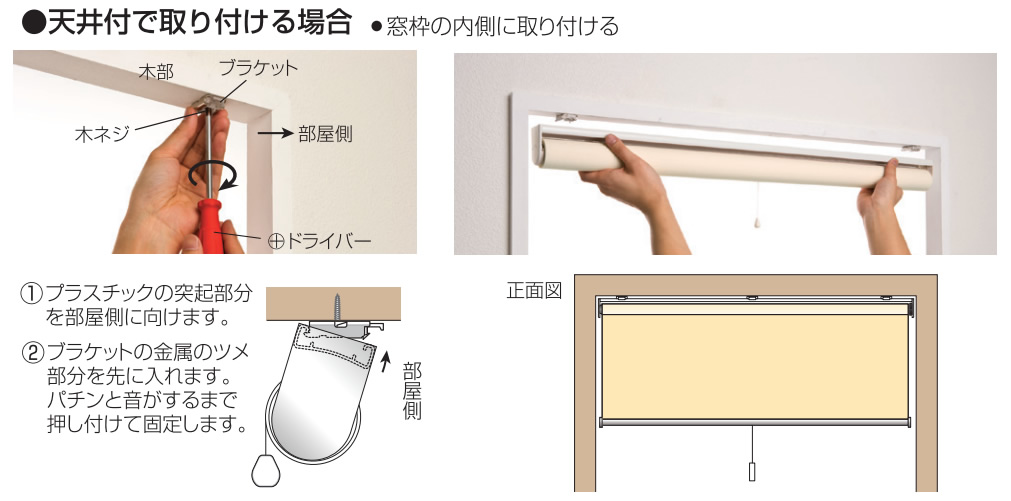 ●天井付で取り付ける場合 ●窓枠の内側に取り付ける

木部

ブラケット

木ネジ

→部屋側

⊕ドライバー

①プラスチックの突起部分を部屋側に向けます。

②ブラケットの金属のツメ部分を先に入れます。パチンと音がするまで押し付けて固定します。

部屋側

正面図