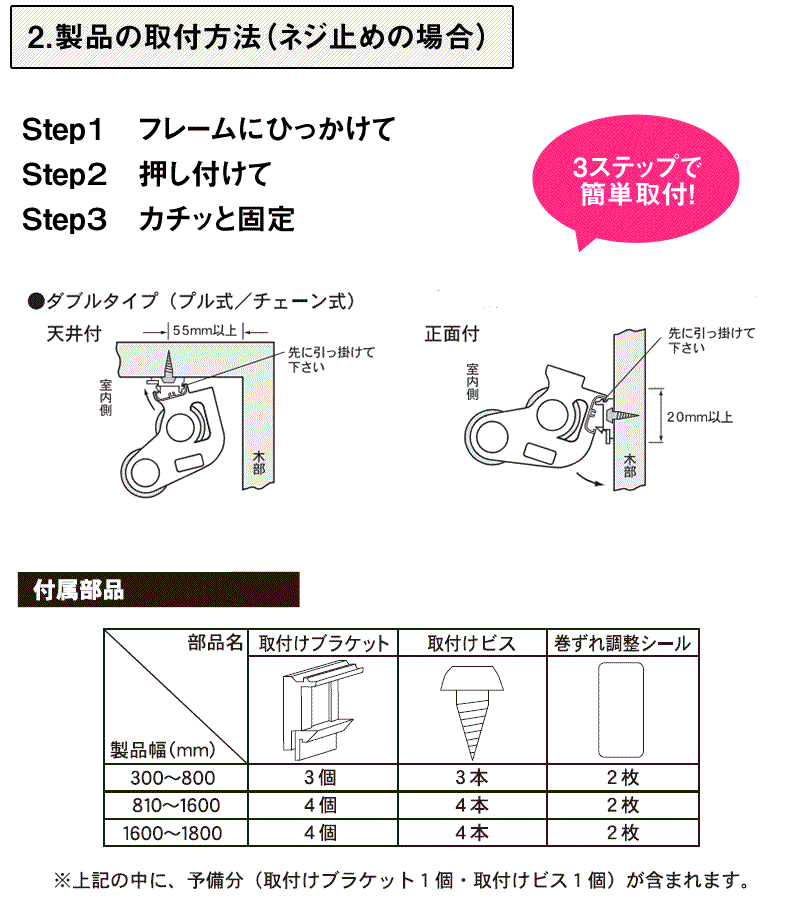 2.製品の取付方法(ネジ止めの場合)

Step1　フレームにひっかけて
Step2　押し付けて
Step3　カチッと固定

3ステップで簡単取付!

●ダブルタイプ（プル式／チェーン式）

天井付

55mm以上

先に引っ掛けて下さい

室内側

木部

正面付

先に引っ掛けて下さい

室内側

20mm以上

木部

付属部品

| 部品名 / 製品幅(mm) | 取付けブラケット | 取付けビス | 巻ずれ調整シール |
|---|---|---|---|
| 300～800 | 3個 | 3本 | 2枚 |
| 810～1600 | 4個 | 4本 | 2枚 |
| 1600～1800 | 4個 | 4本 | 2枚 |

※上記の中に、予備分（取付けブラケット１個・取付けビス１個）が含まれます。