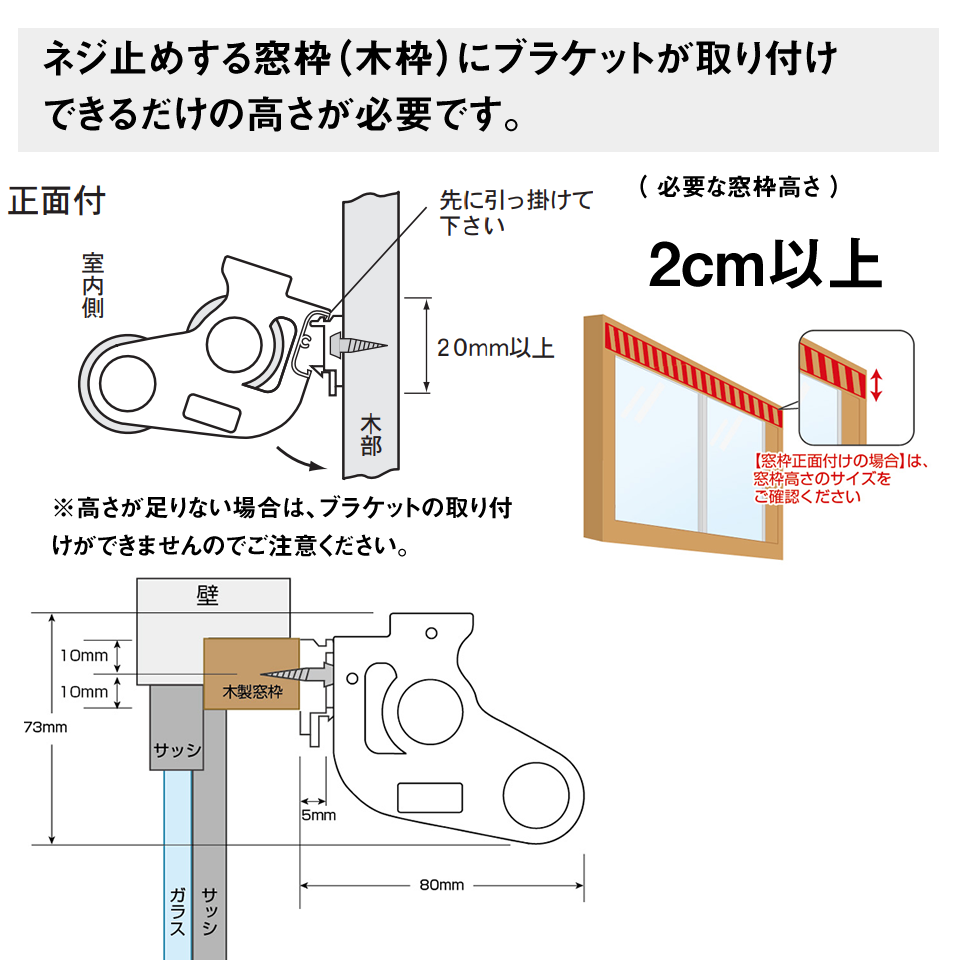 ネジ止めする窓枠（木枠）にブラケットが取り付けできるだけの高さが必要です。

正面付

室内側

先に引っ掛けて下さい

20mm以上

木部

※高さが足りない場合は、ブラケットの取り付けができませんのでご注意ください。

（ 必要な窓枠高さ ）

2cm以上

【窓枠正面付けの場合】は、窓枠高さのサイズをご確認ください

壁

10mm

10mm

73mm

木製窓枠

サッシ

5mm

80mm

ガラス

サッシ